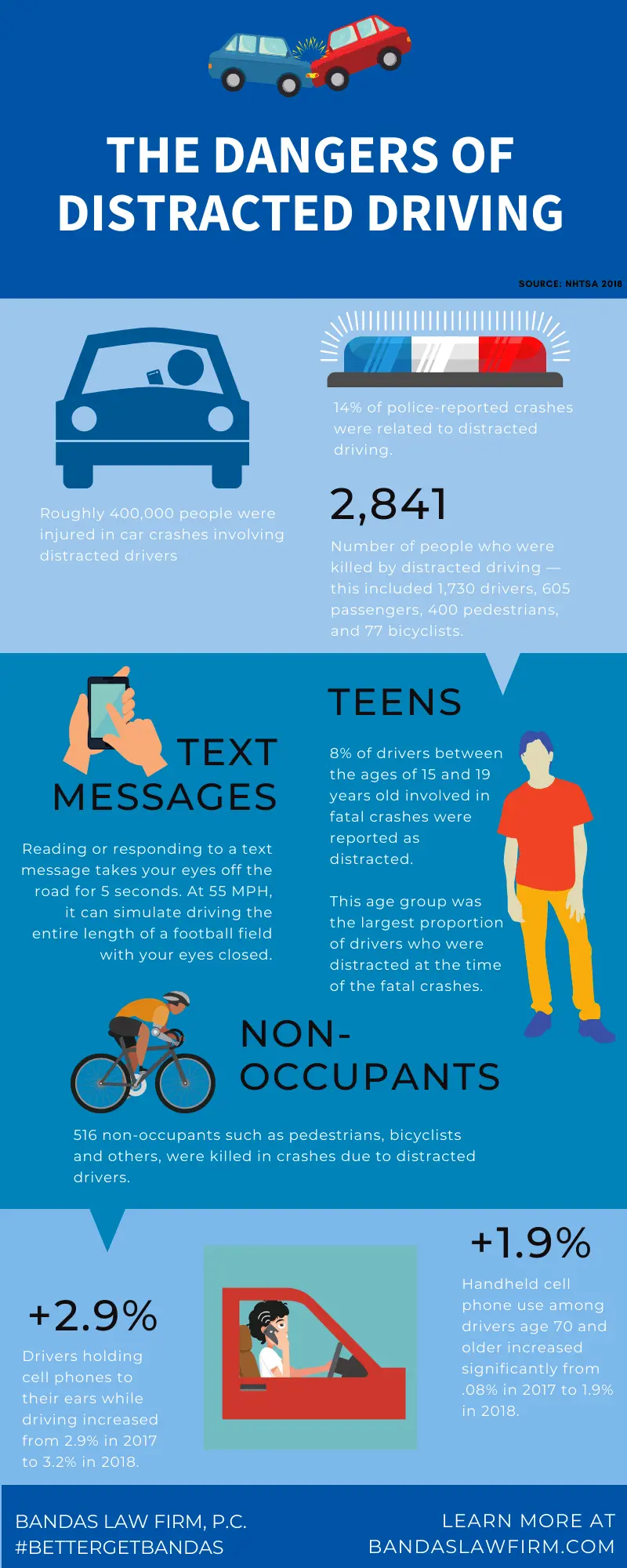 THE DANGERS OF DISTRACTED DRIVING

SOURCE: NHTSA 2018

Roughly 400,000 people were injured in car crashes involving distracted drivers

14% of police-reported crashes were related to distracted driving.

2,841

Number of people who were killed by distracted driving — this included 1,730 drivers, 605 passengers, 400 pedestrians, and 77 bicyclists.

TEXT MESSAGES

Reading or responding to a text message takes your eyes off the road for 5 seconds. At 55 MPH, it can simulate driving the entire length of a football field with your eyes closed.

TEENS

8% of drivers between the ages of 15 and 19 years old involved in fatal crashes were reported as distracted.

This age group was the largest proportion of drivers who were distracted at the time of the fatal crashes.

NON-OCCUPANTS

516 non-occupants such as pedestrians, bicyclists and others, were killed in crashes due to distracted drivers.

+2.9%

Drivers holding cell phones to their ears while driving increased from 2.9% in 2017 to 3.2% in 2018.

+1.9%

Handheld cell phone use among drivers age 70 and older increased significantly from .08% in 2017 to 1.9% in 2018.

BANDAS LAW FIRM, P.C.
#BETTERGETBANDAS

LEARN MORE AT
BANDASLAWFIRM.COM